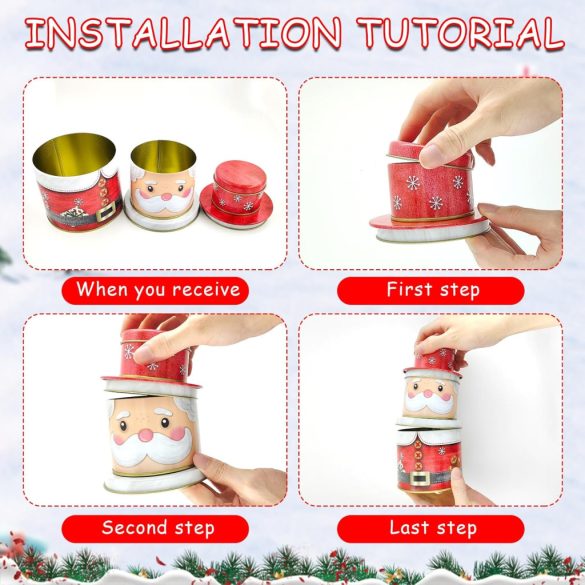 INSTALLATION TUTORIAL

When you receive

First step

Second step

Last step